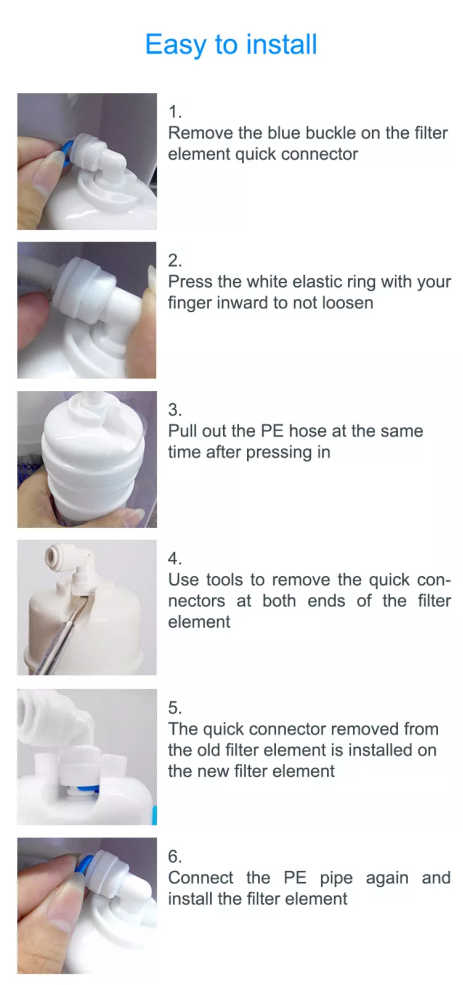 Easy to install

1.
Remove the blue buckle on the filter element quick connector

2.
Press the white elastic ring with your finger inward to not loosen

3.
Pull out the PE hose at the same time after pressing in

4.
Use tools to remove the quick connectors at both ends of the filter element

5.
The quick connector removed from the old filter element is installed on the new filter element

6.
Connect the PE pipe again and install the filter element